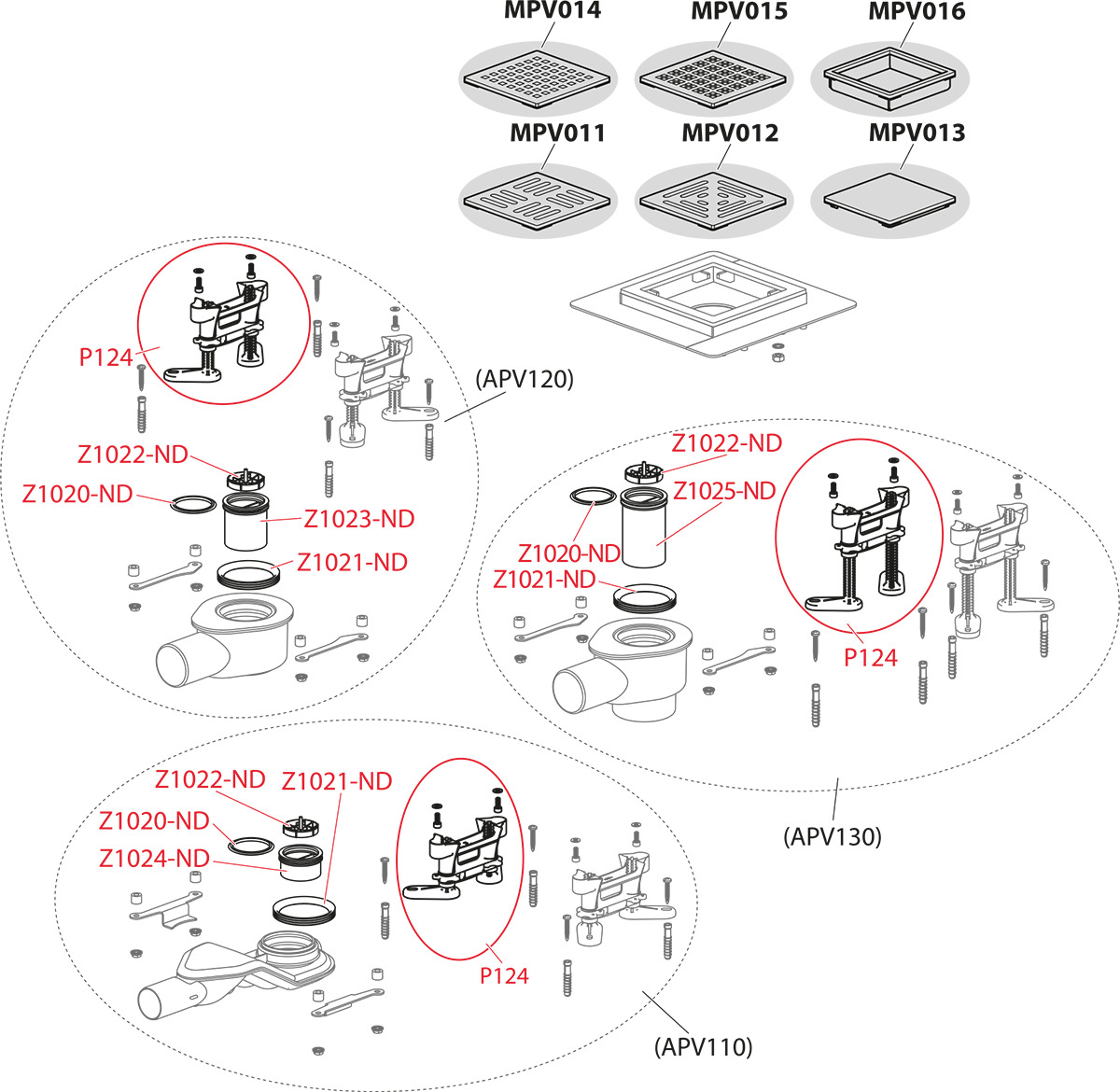 MPV014
MPV015
MPV016
MPV011
MPV012
MPV013

P124
(APV120)
Z1022-ND
Z1020-ND
Z1023-ND
Z1021-ND

Z1022-ND
Z1025-ND
Z1020-ND
Z1021-ND
P124
(APV130)

Z1022-ND
Z1021-ND
Z1020-ND
Z1024-ND
P124
(APV110)