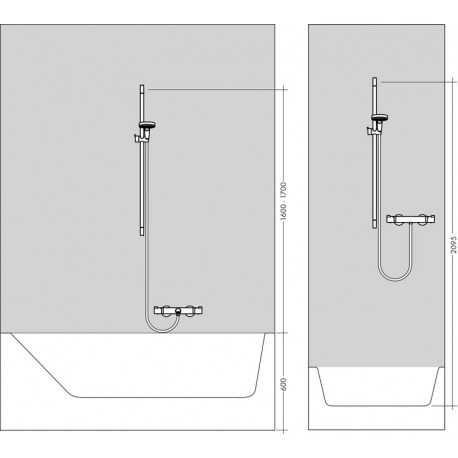 1600 - 1700
600
2095