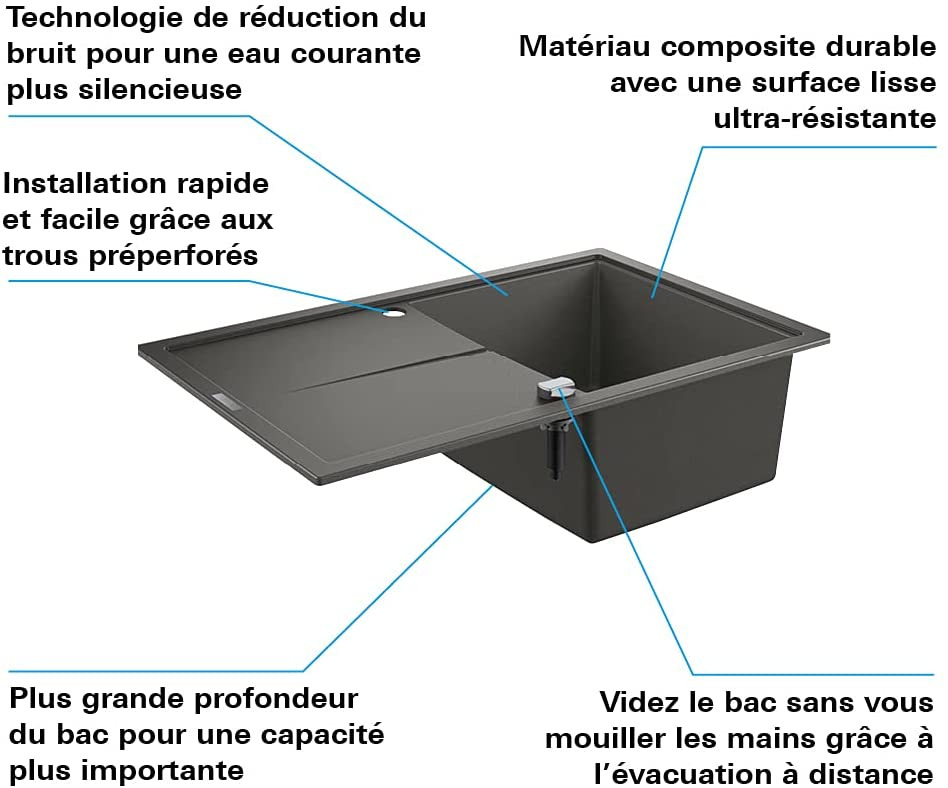 Technologie de réduction du bruit pour une eau courante plus silencieuse

Matériau composite durable avec une surface lisse ultra-résistante

Installation rapide et facile grâce aux trous préperforés

Plus grande profondeur du bac pour une capacité plus importante

Videz le bac sans vous mouiller les mains grâce à l'évacuation à distance