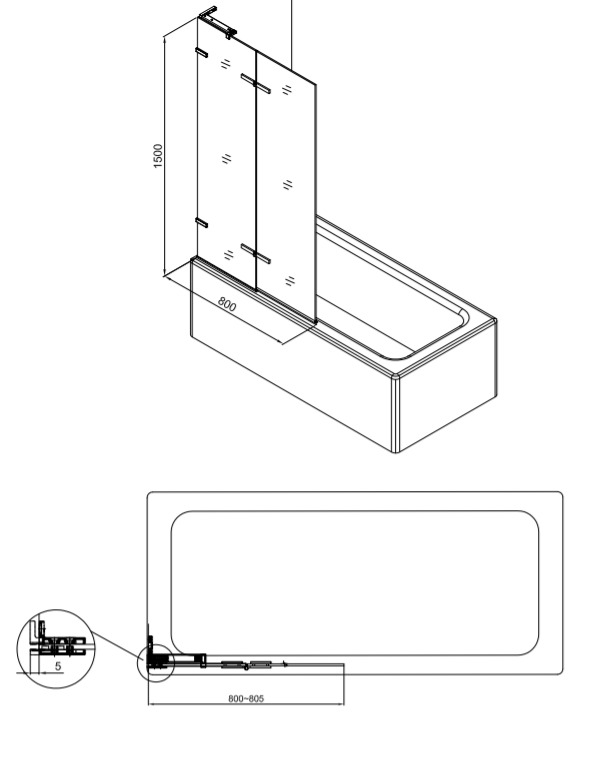 1500

800

5

800~805