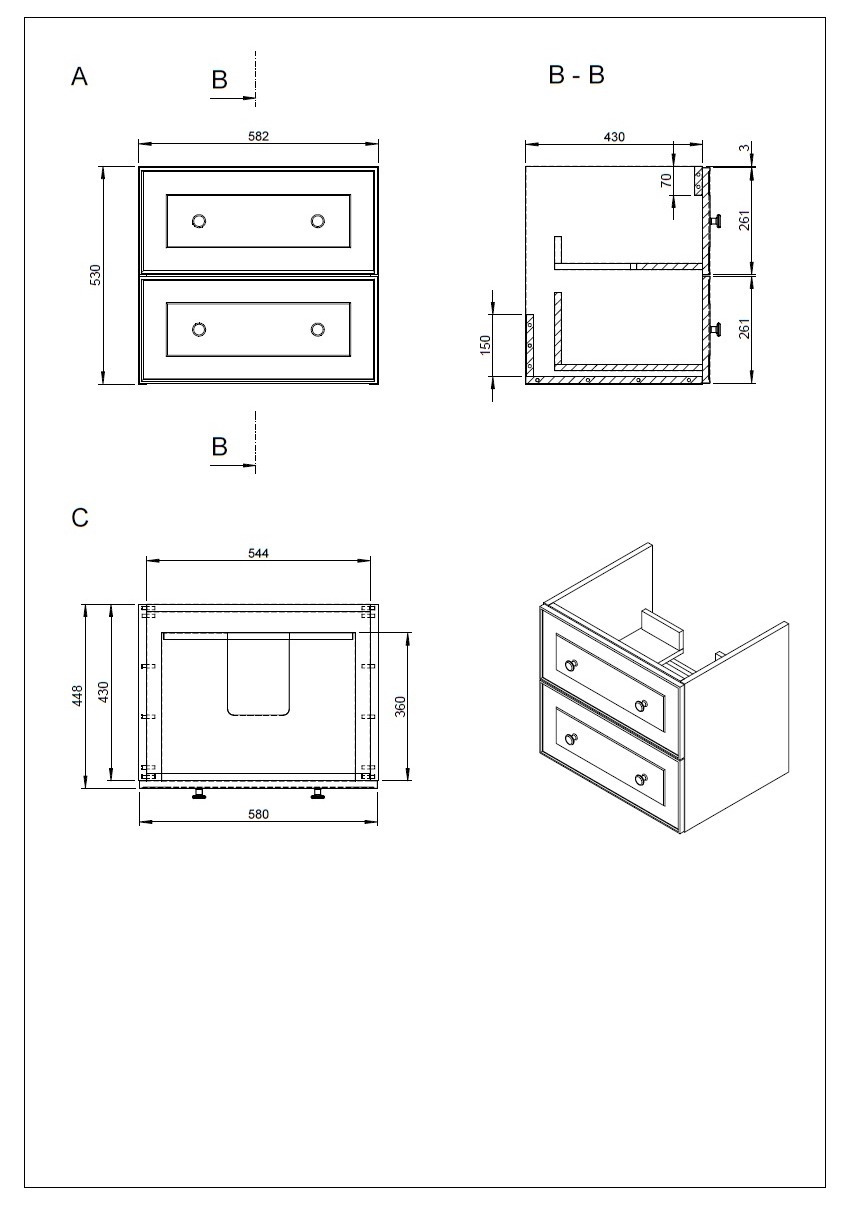 A

B

582

530

B

B - B

430

3

70

261

261

150

C

544

448

430

360

580