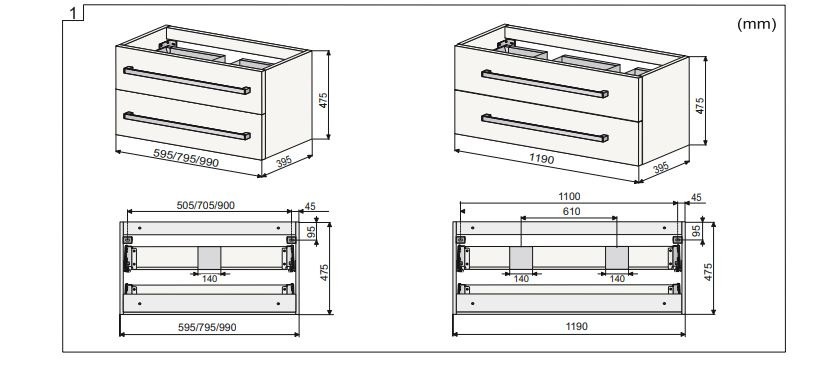 1

(mm)

475

595/795/990

395

475

1190

395

505/705/900

45

95

475

140

595/795/990

1100

45

610

95

475

140

140

1190