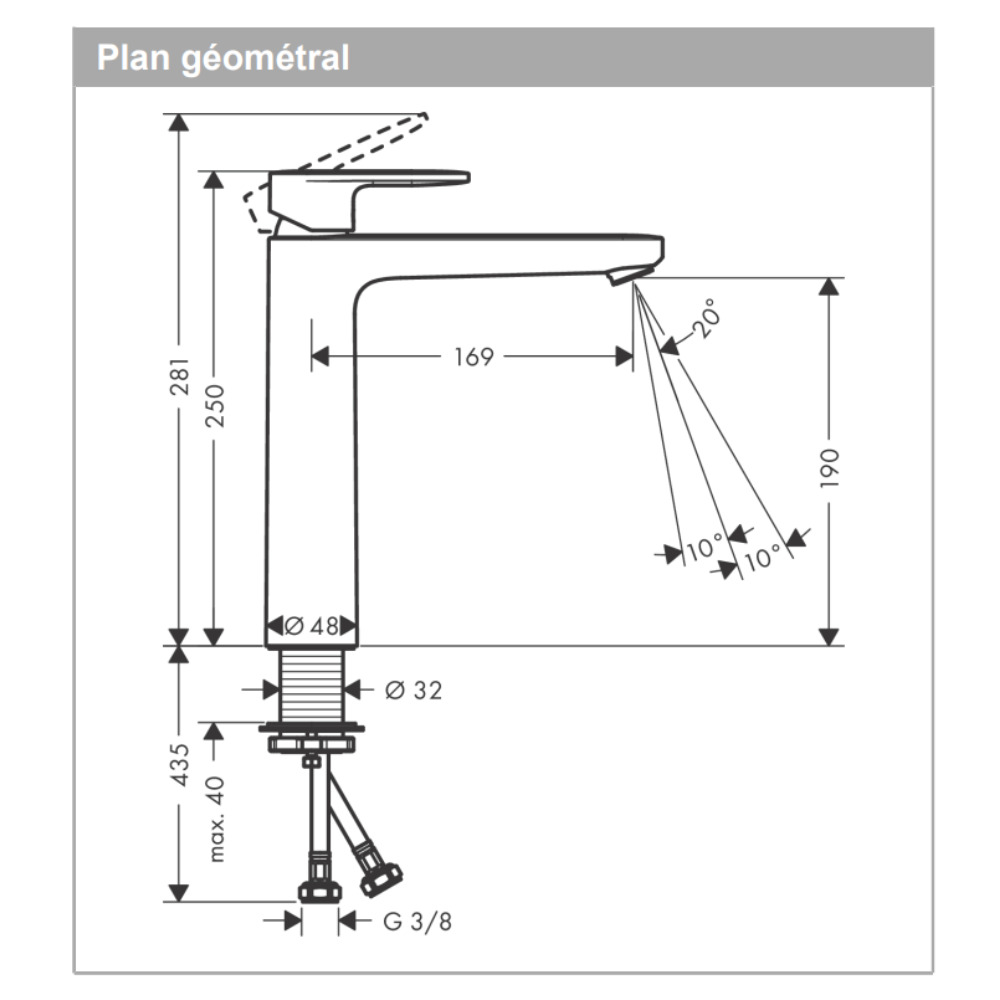 Plan géométral

281
250
169
20°
190
10°
10°
Ø 48
Ø 32
435
max. 40
G 3/8