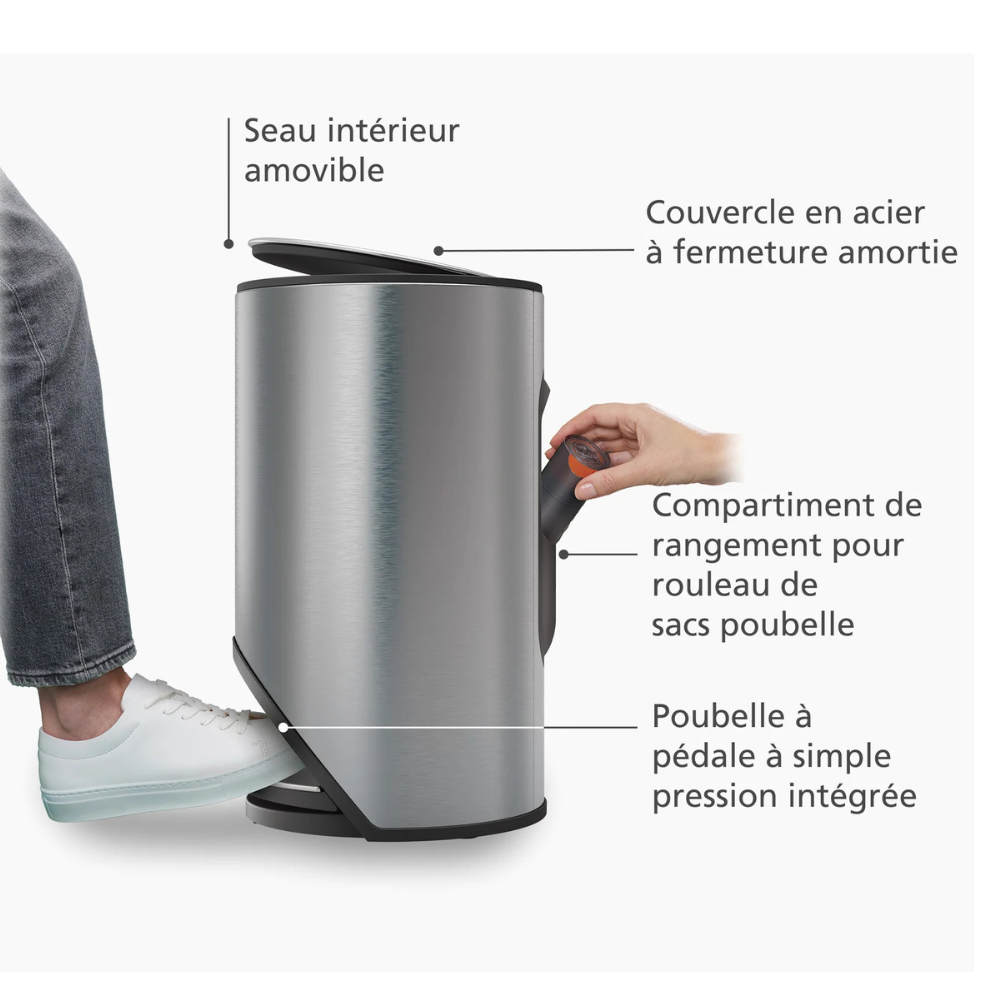 Seau intérieur amovible

Couvercle en acier à fermeture amortie

Compartiment de rangement pour rouleau de sacs poubelle

Poubelle à pédale à simple pression intégrée