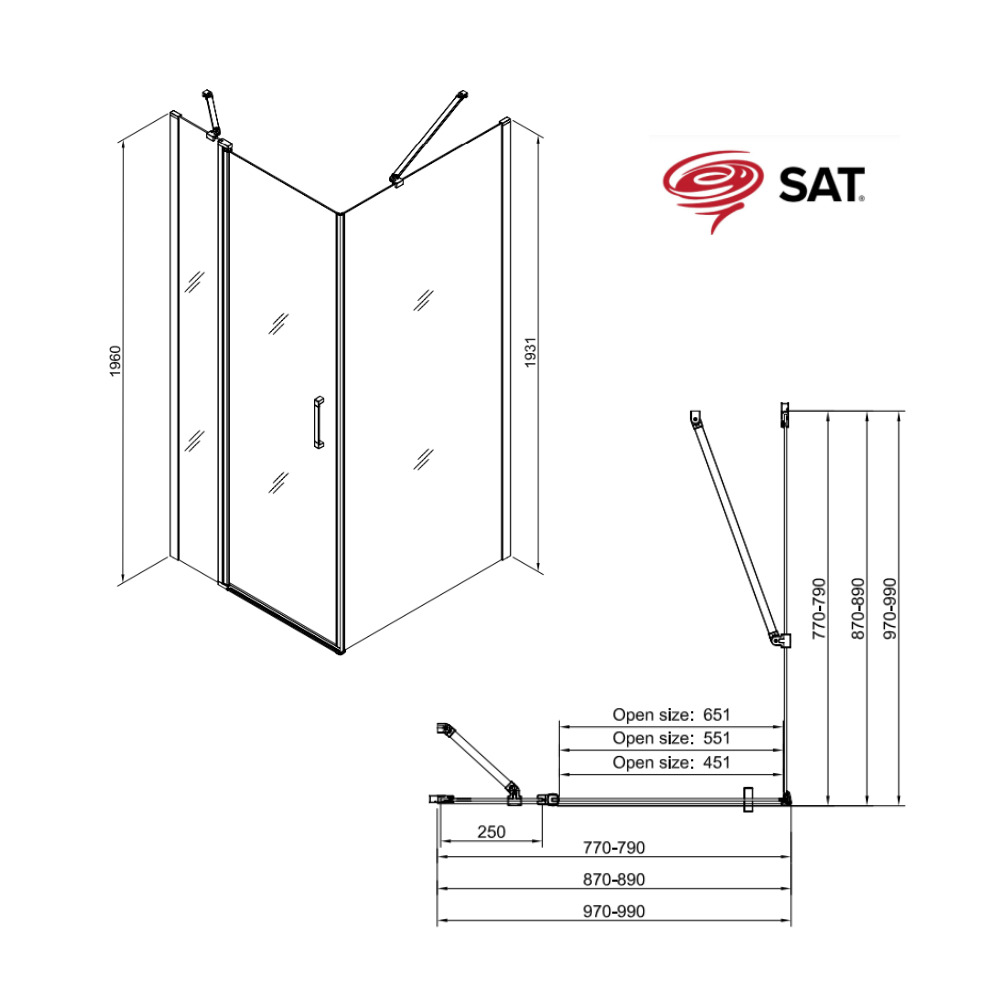 SAT

1960

1931

770-790

870-890

970-990

Open size: 651

Open size: 551

Open size: 451

250

770-790

870-890

970-990