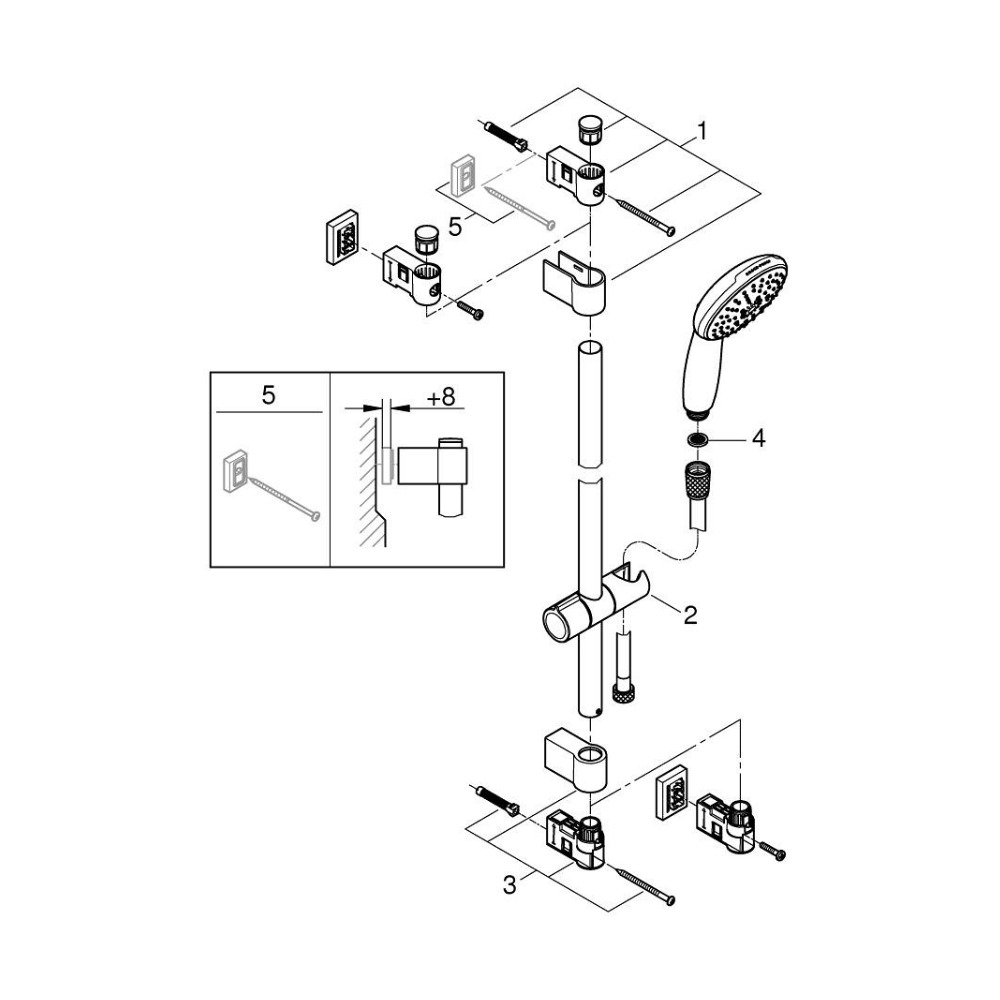 1

5

5

+8

4

2

3